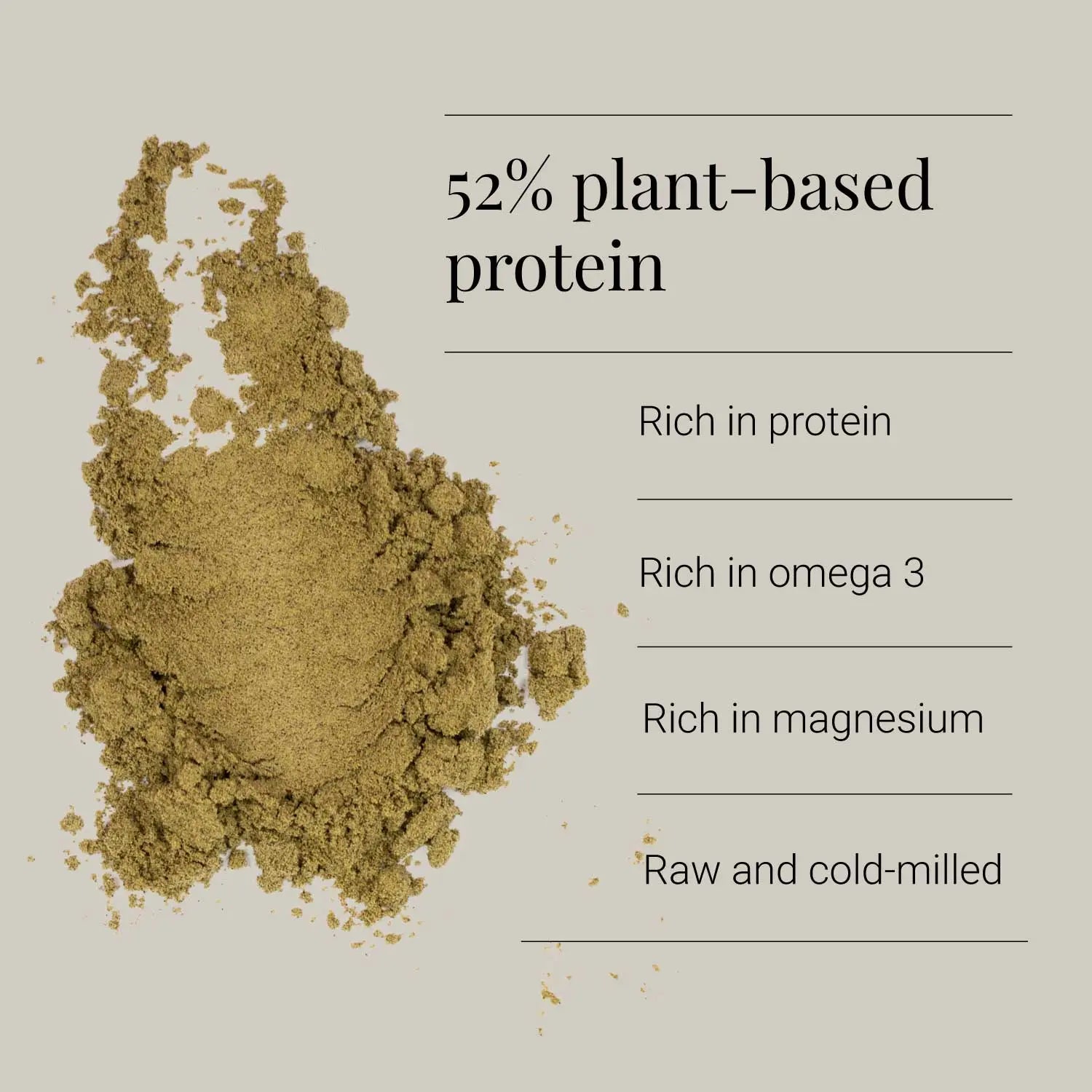 52% plant-based protein

Rich in protein

Rich in omega 3

Rich in magnesium

Raw and cold-milled